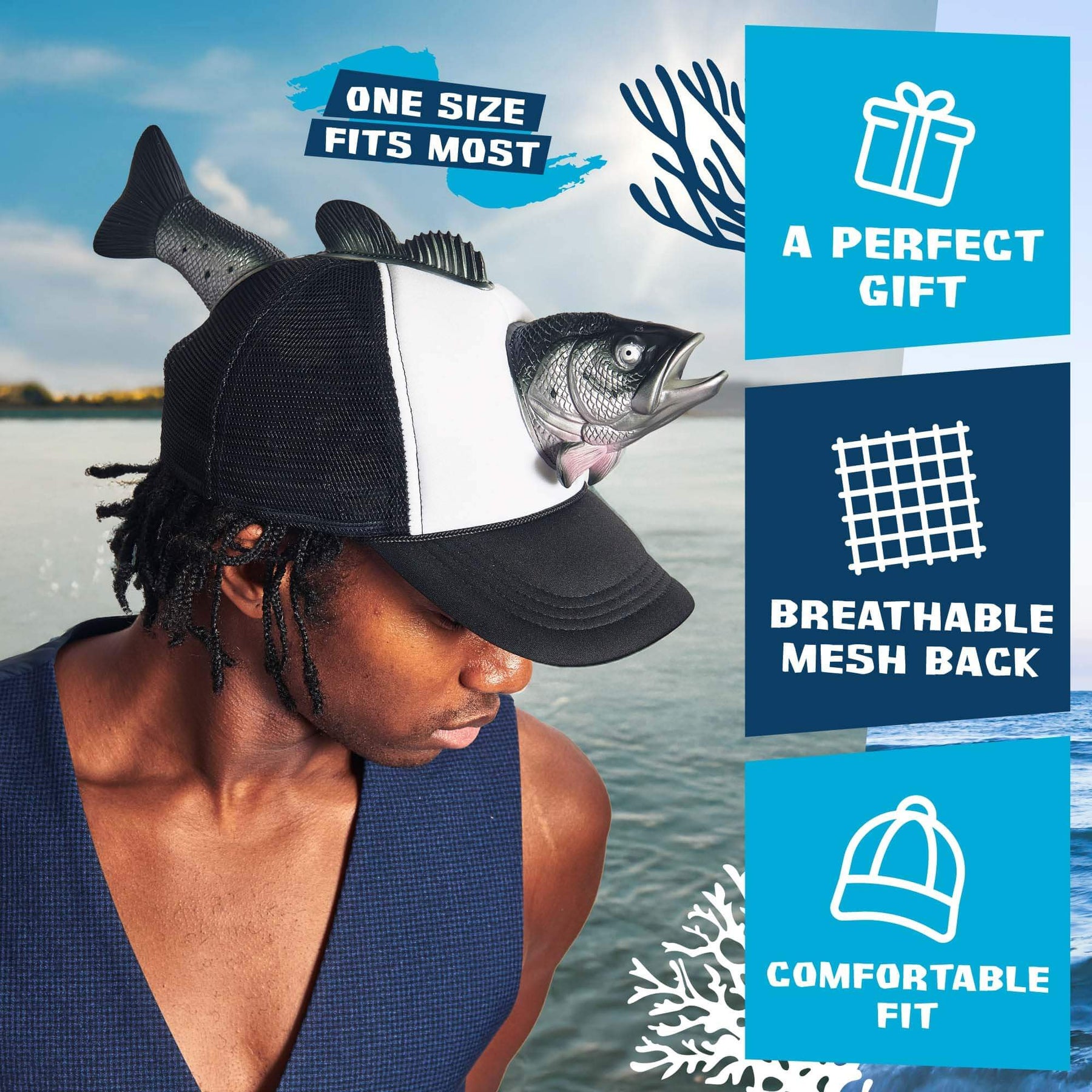 ONE SIZE
FITS MOST

A PERFECT GIFT

BREATHABLE MESH BACK

COMFORTABLE FIT